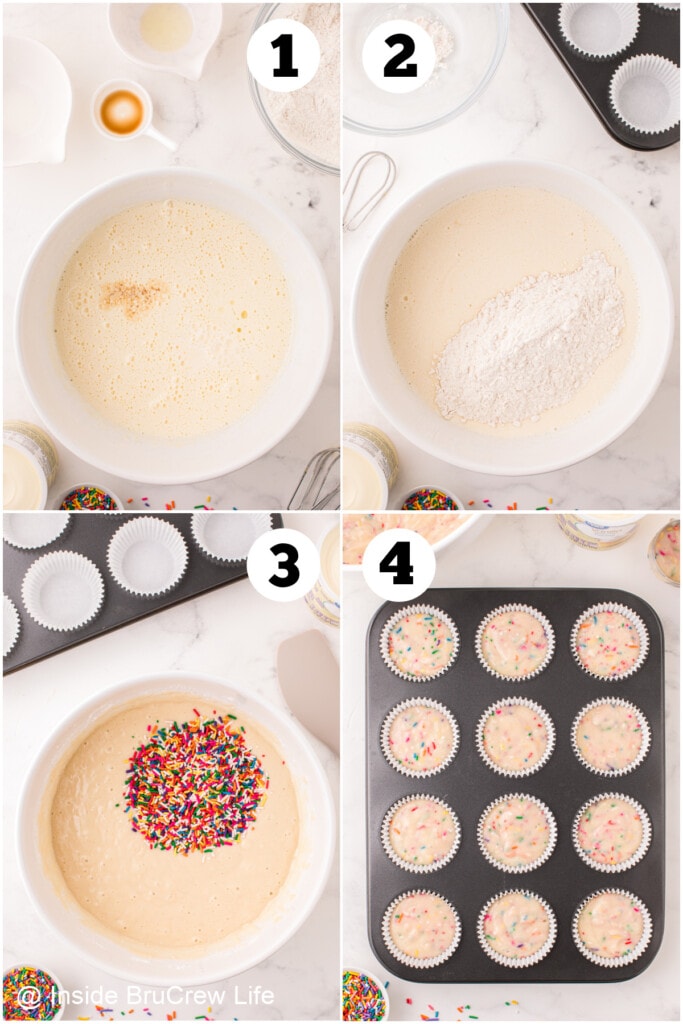 1

2

3

4

@ Inside BruCrew Life