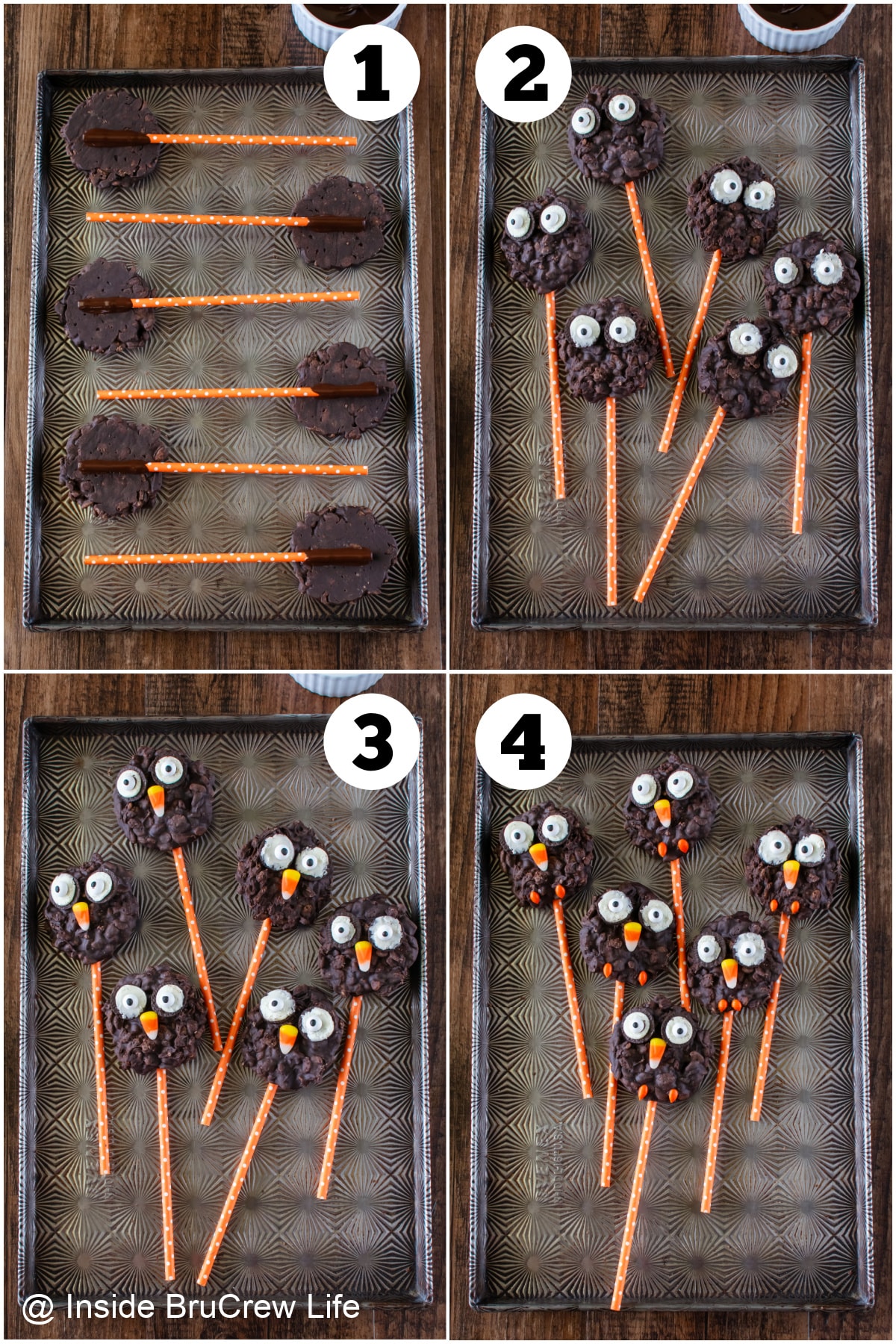 1

2

3

4

@ Inside BruCrew Life