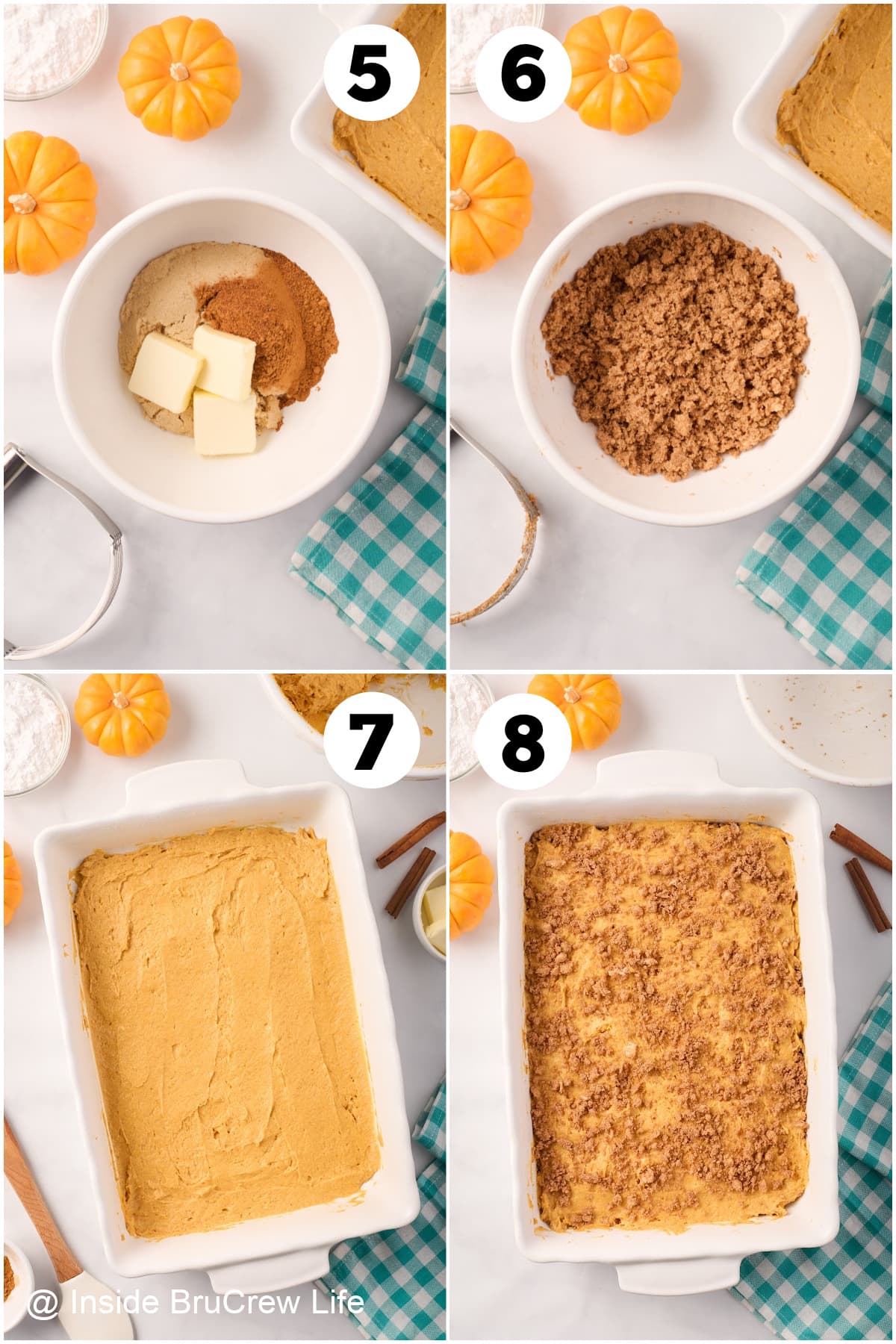 5

6

7

8

@ Inside BruCrew Life