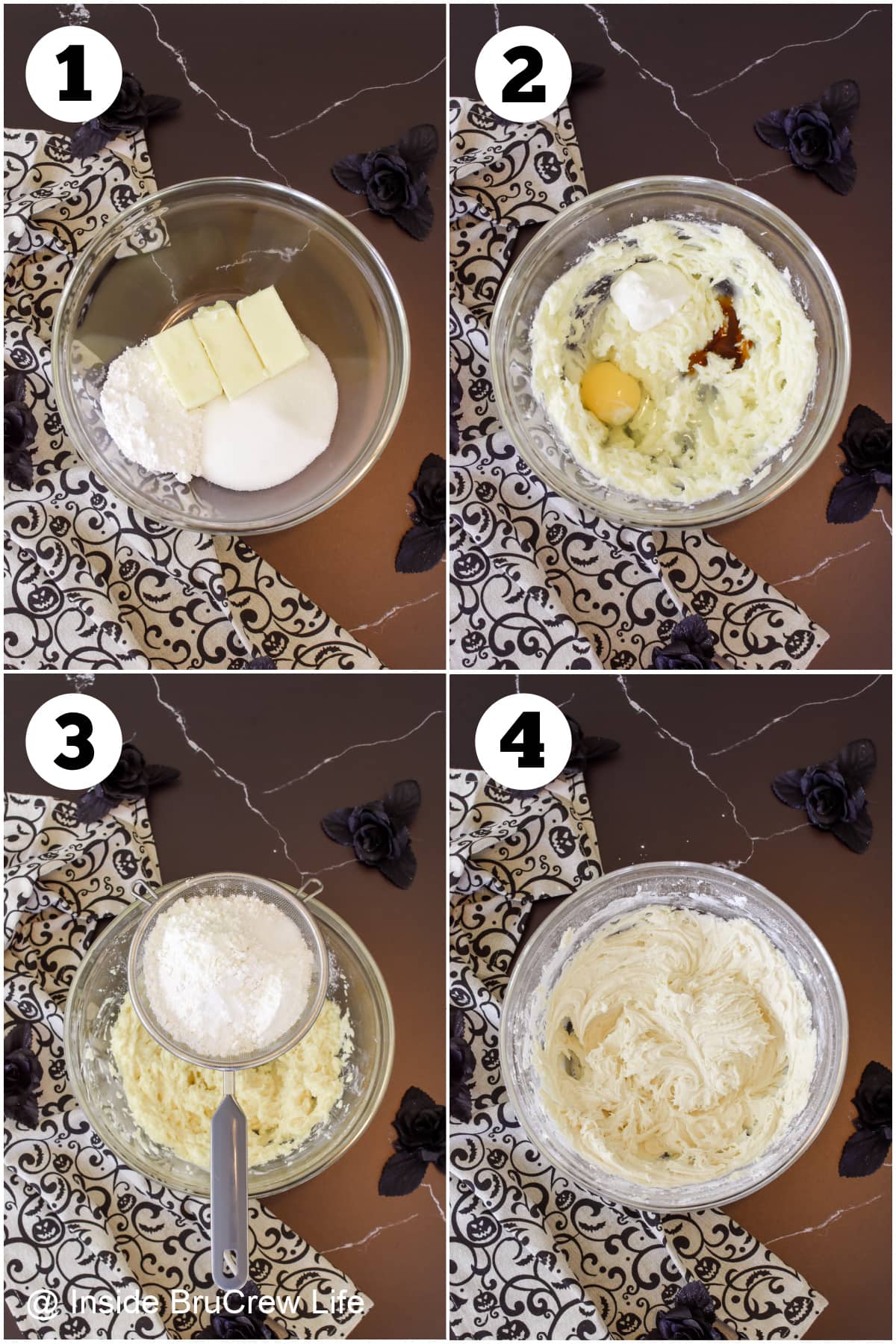 1

2

3

4

@ Inside BruCrew Life