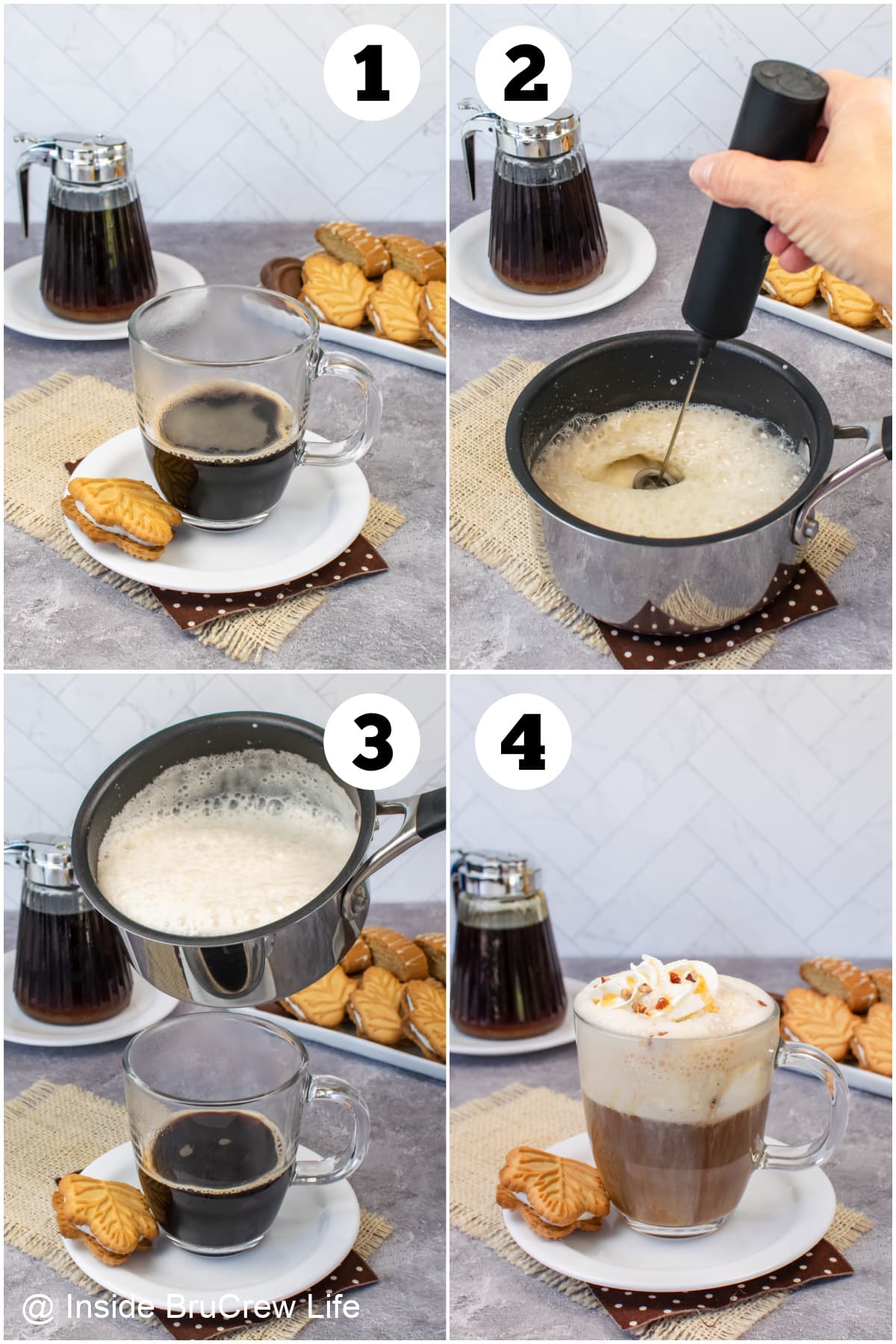 1

2

3

4

@ Inside BruCrew Life